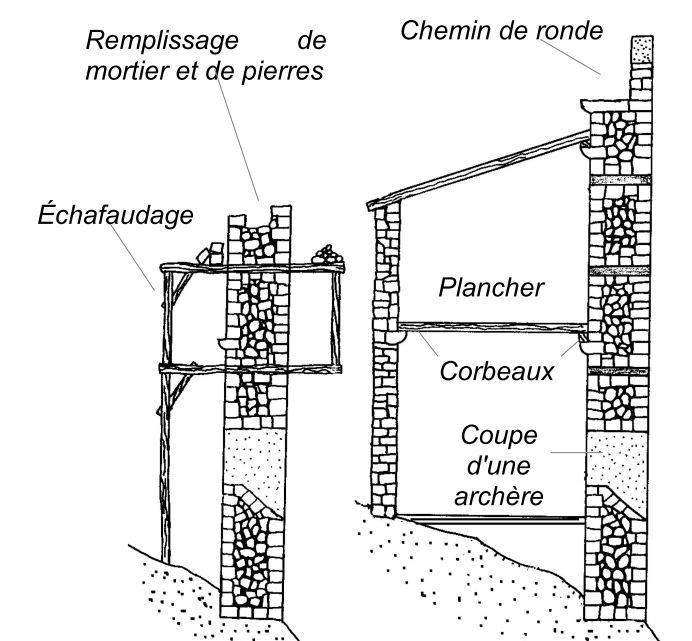 Remplissage de mortier et de pierres

Chemin de ronde

Échafaudage

Plancher

Corbeaux

Coupe d'une archère